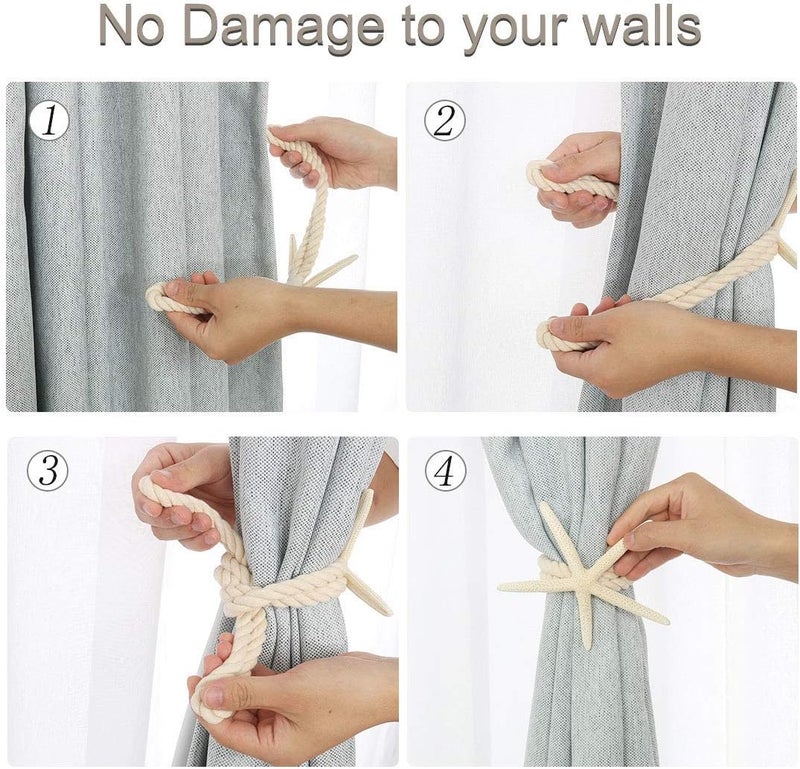 No Damage to your walls

1

2

3

4